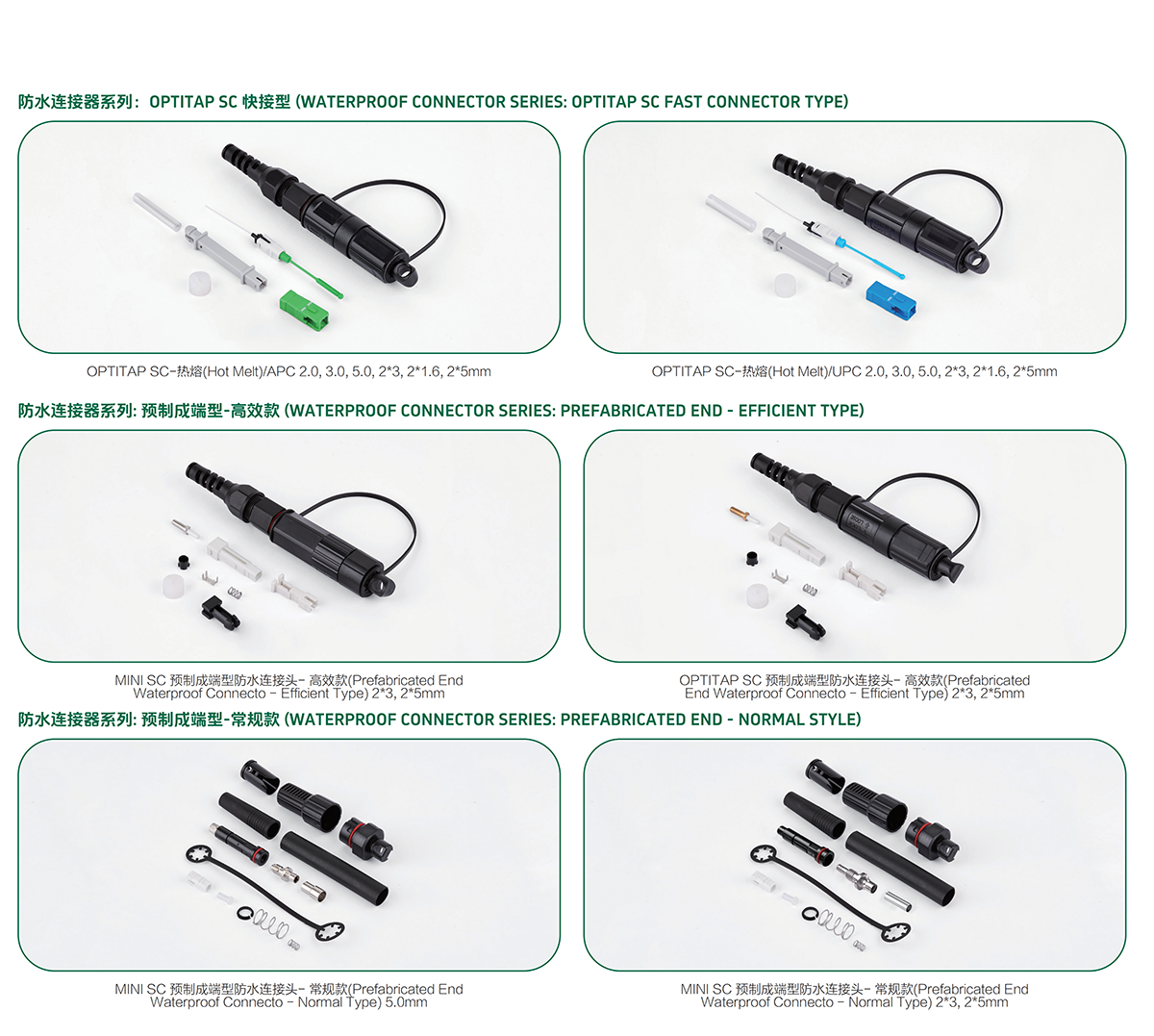 防水连接器系列：OPTITAP SC 快接型 (WATERPROOF CONNECTOR SERIES: OPTITAP SC FAST CONNECTOR TYPE)

OPTITAP SC-热熔(Hot Melt)/APC 2.0, 3.0, 5.0, 2*3, 2*1.6, 2*5mm

OPTITAP SC-热熔(Hot Melt)/UPC 2.0, 3.0, 5.0, 2*3, 2*1.6, 2*5mm

防水连接器系列: 预制成端型-高效款 (WATERPROOF CONNECTOR SERIES: PREFABRICATED END - EFFICIENT TYPE)

MINI SC 预制成端型防水连接头- 高效款(Prefabricated End Waterproof Connecto - Efficient Type) 2*3, 2*5mm

OPTITAP SC 预制成端型防水连接头- 高效款(Prefabricated End Waterproof Connecto - Efficient Type) 2*3, 2*5mm

防水连接器系列: 预制成端型-常规款 (WATERPROOF CONNECTOR SERIES: PREFABRICATED END - NORMAL STYLE)

MINI SC 预制成端型防水连接头- 常规款(Prefabricated End Waterproof Connecto - Normal Type) 5.0mm

MINI SC 预制成端型防水连接头- 常规款(Prefabricated End Waterproof Connecto - Normal Type) 2*3, 2*5mm